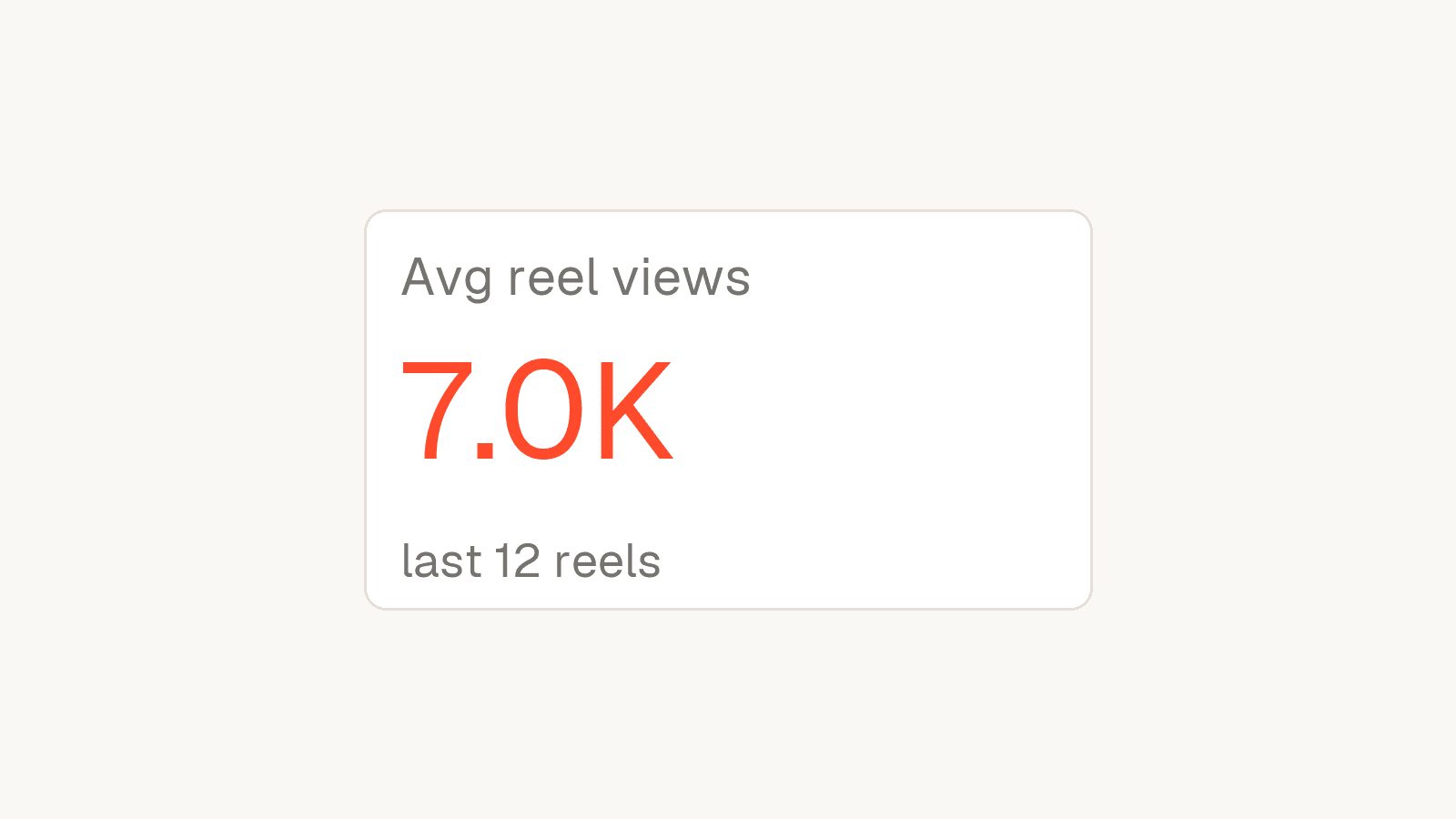 Avg reel views

7.0K

last 12 reels